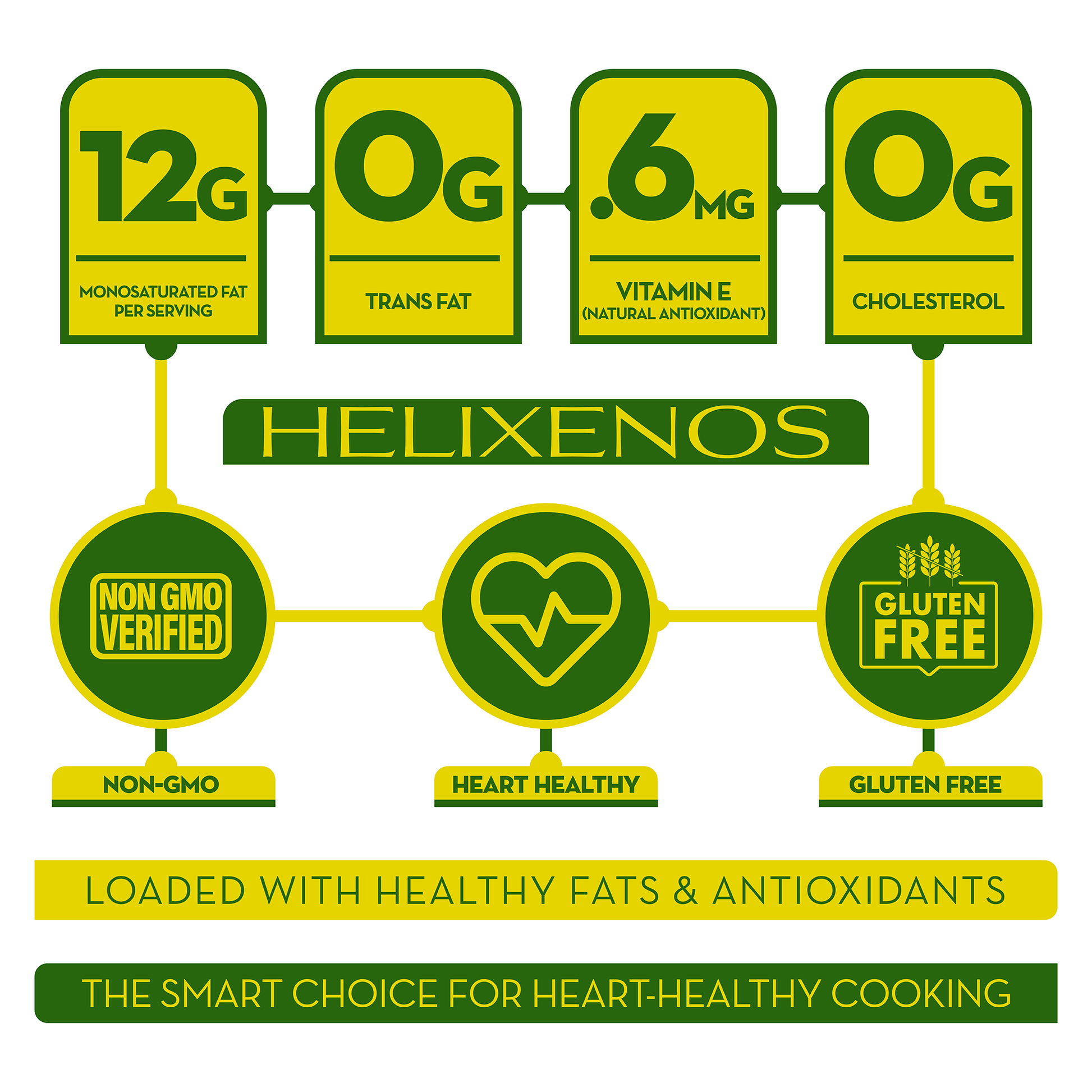 12G

MONOSATURATED FAT PER SERVING

0G

TRANS FAT

.6MG

VITAMIN E (NATURAL ANTIOXIDANT)

0G

CHOLESTEROL

HELIXENOS

NON GMO VERIFIED

GLUTEN FREE

NON-GMO

HEART HEALTHY

GLUTEN FREE

LOADED WITH HEALTHY FATS & ANTIOXIDANTS

THE SMART CHOICE FOR HEART-HEALTHY COOKING